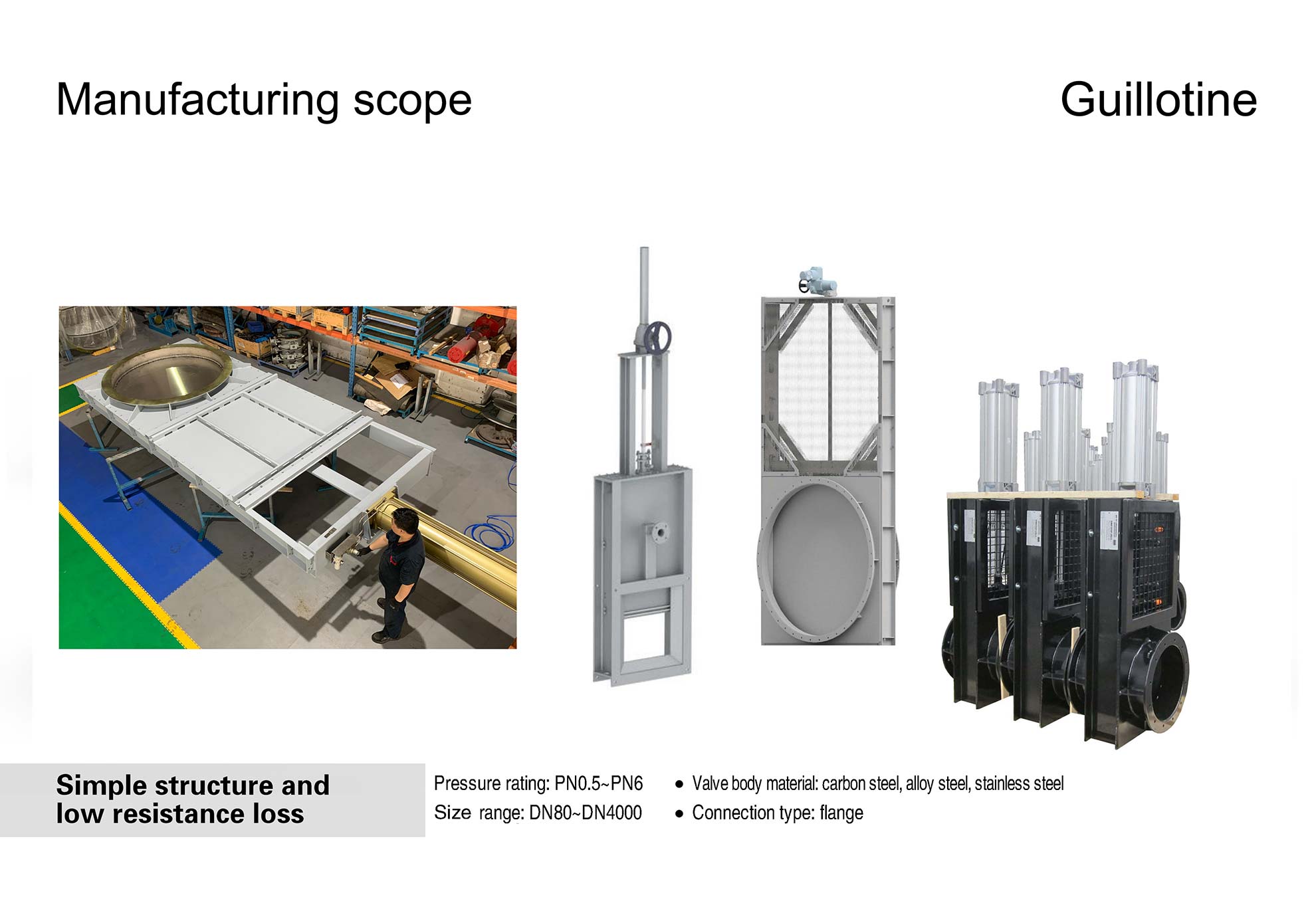 Manufacturing scope

Guillotine

Simple structure and low resistance loss

Pressure rating: PN0.5~PN6
Size range: DN80~DN4000

• Valve body material: carbon steel, alloy steel, stainless steel
• Connection type: flange